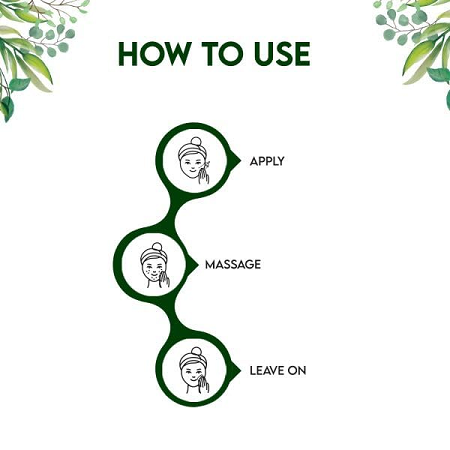 HOW TO USE

APPLY

MASSAGE

LEAVE ON